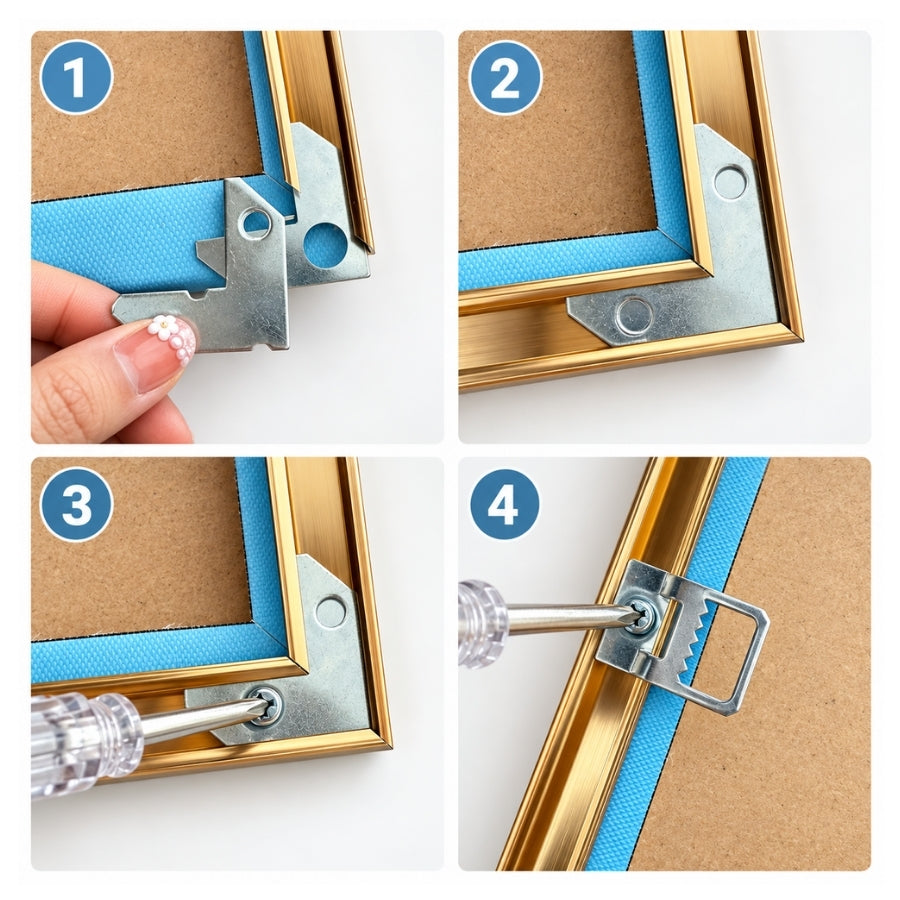 1

2

3

4